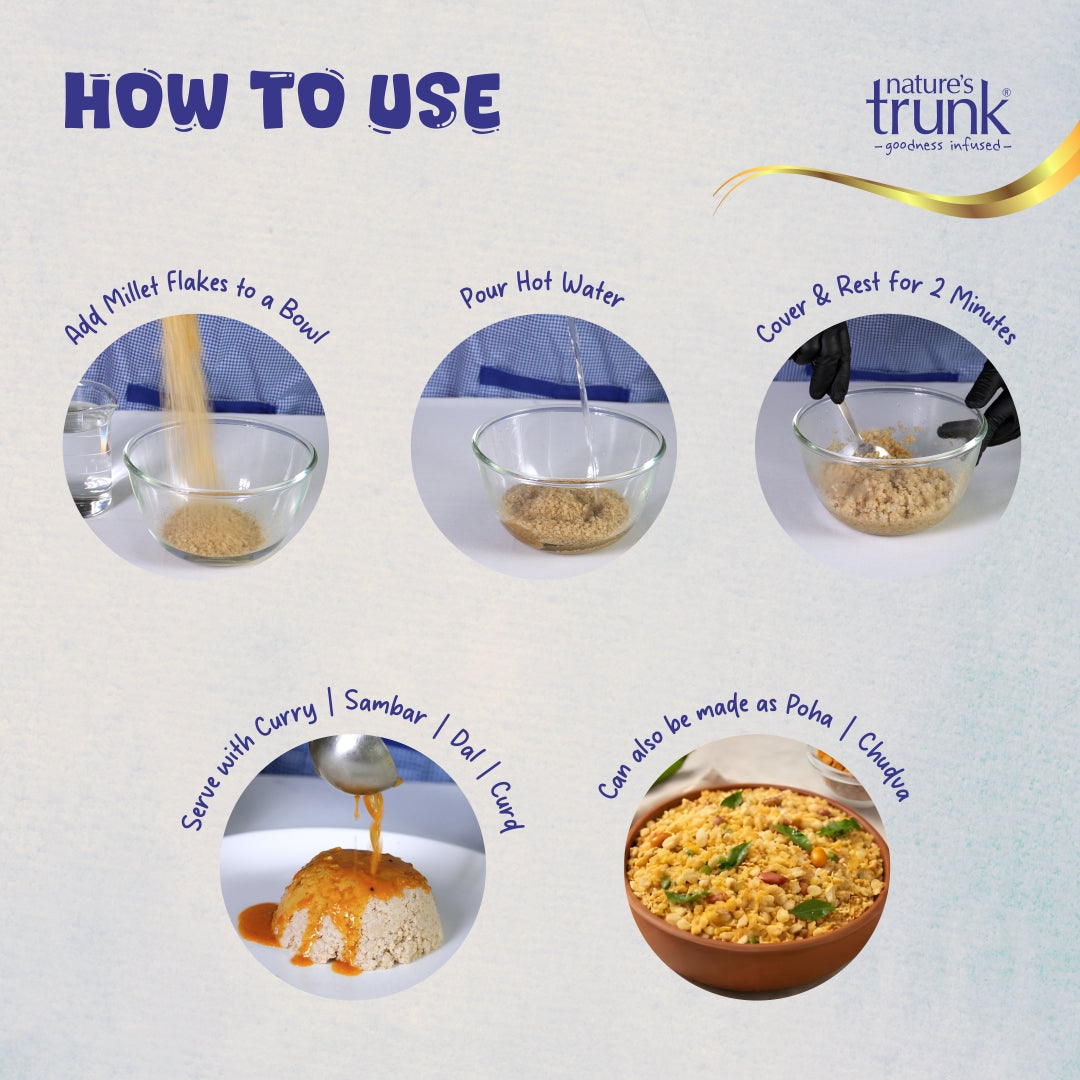 HOW TO USE

nature's trunk®
- goodness infused -

Add Millet Flakes to a Bowl

Pour Hot Water

Cover & Rest for 2 Minutes

Serve with Curry | Sambar | Dal | Curd

Can also be made as Poha | Chudva